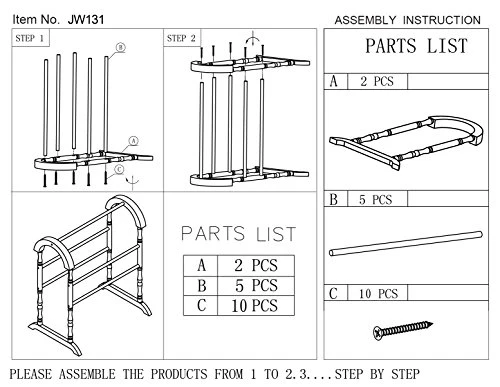 Item No. JW131

ASSEMBLY INSTRUCTION

STEP 1

B

A

C

STEP 2

PARTS LIST

| A | 2 PCS |
|---|---|
| B | 5 PCS |
| C | 10 PCS |

PARTS LIST

A 2 PCS

B 5 PCS

C 10 PCS

PLEASE ASSEMBLE THE PRODUCTS FROM 1 TO 2.3....STEP BY STEP