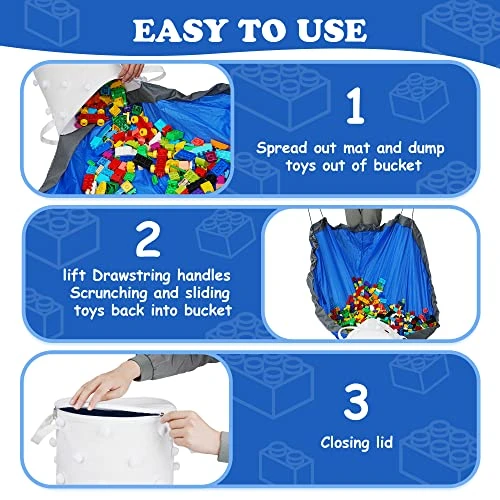 EASY TO USE

1

Spread out mat and dump toys out of bucket

2

lift Drawstring handles Scrunching and sliding toys back into bucket

3

Closing lid