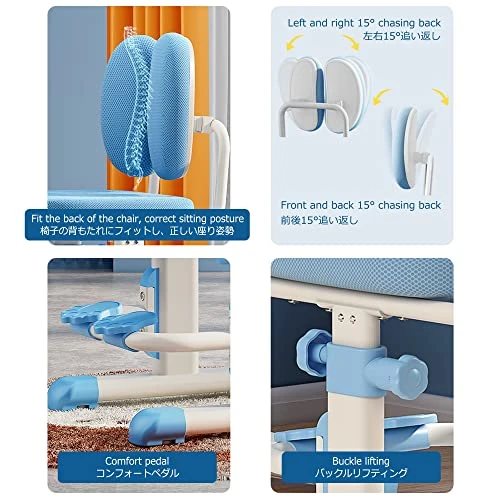 Fit the back of the chair, correct sitting posture
椅子の背もたれにフィットし、正しい座り姿勢

Left and right 15° chasing back
左右15°追い返し

Front and back 15° chasing back
前後15°追い返し

Comfort pedal
コンフォートペダル

Buckle lifting
バックルリフティング