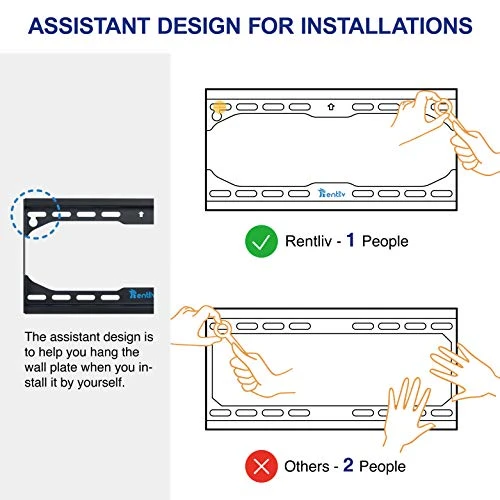 ASSISTANT DESIGN FOR INSTALLATIONS

Rentliv

The assistant design is to help you hang the wall plate when you install it by yourself.

Rentliv

Rentliv - 1 People

Others - 2 People