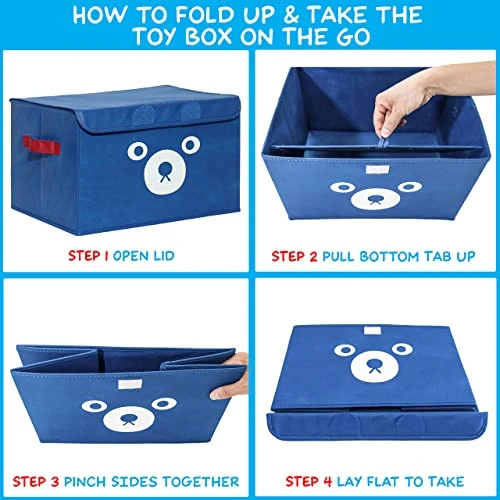 HOW TO FOLD UP & TAKE THE TOY BOX ON THE GO

STEP 1 OPEN LID

STEP 2 PULL BOTTOM TAB UP

STEP 3 PINCH SIDES TOGETHER

STEP 4 LAY FLAT TO TAKE