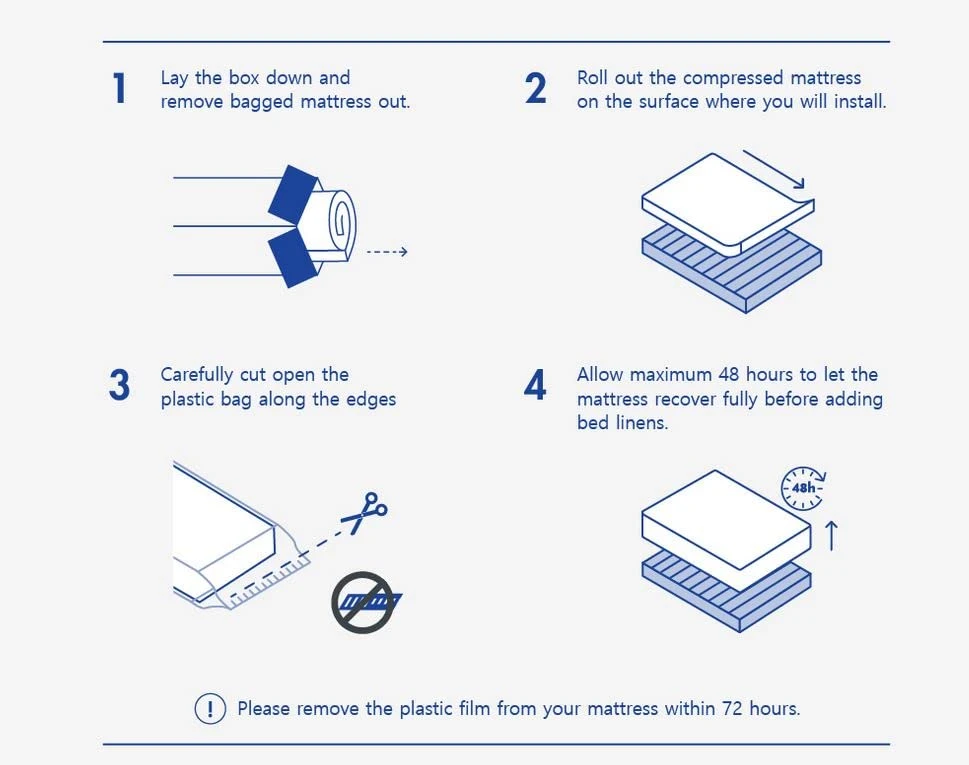 1 Lay the box down and remove bagged mattress out.

2 Roll out the compressed mattress on the surface where you will install.

3 Carefully cut open the plastic bag along the edges

4 Allow maximum 48 hours to let the mattress recover fully before adding bed linens.

48h

! Please remove the plastic film from your mattress within 72 hours.