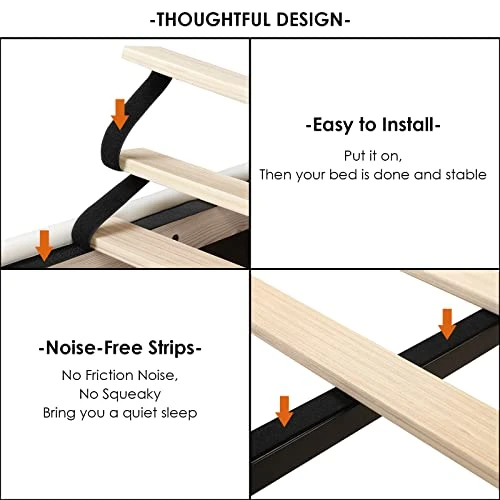 -THOUGHTFUL DESIGN-

-Easy to Install-

Put it on,
Then your bed is done and stable

-Noise-Free Strips-

No Friction Noise,
No Squeaky
Bring you a quiet sleep