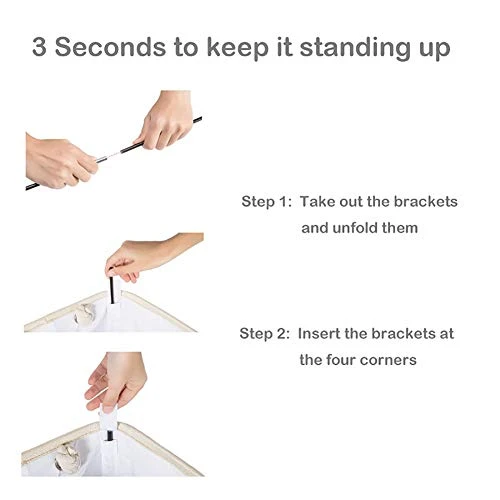 3 Seconds to keep it standing up

Step 1: Take out the brackets and unfold them

Step 2: Insert the brackets at the four corners