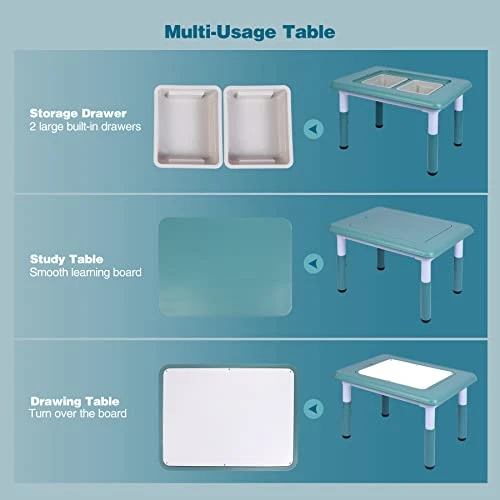 Multi-Usage Table

Storage Drawer
2 large built-in drawers

Study Table
Smooth learning board

Drawing Table
Turn over the board