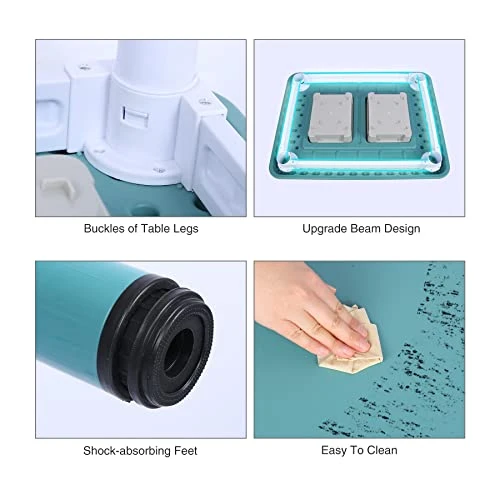 Buckles of Table Legs

Upgrade Beam Design

Shock-absorbing Feet

Easy To Clean