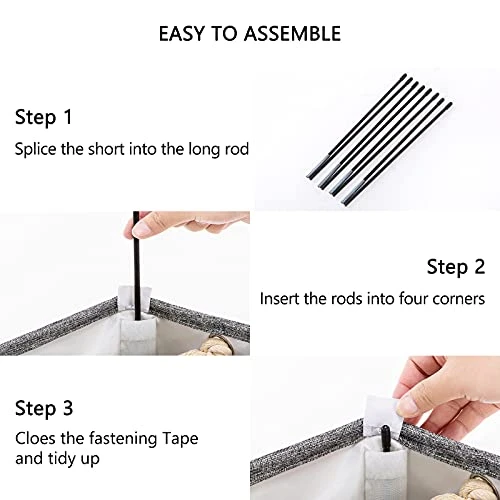 EASY TO ASSEMBLE

Step 1

Splice the short into the long rod

Step 2

Insert the rods into four corners

Step 3

Cloes the fastening Tape and tidy up