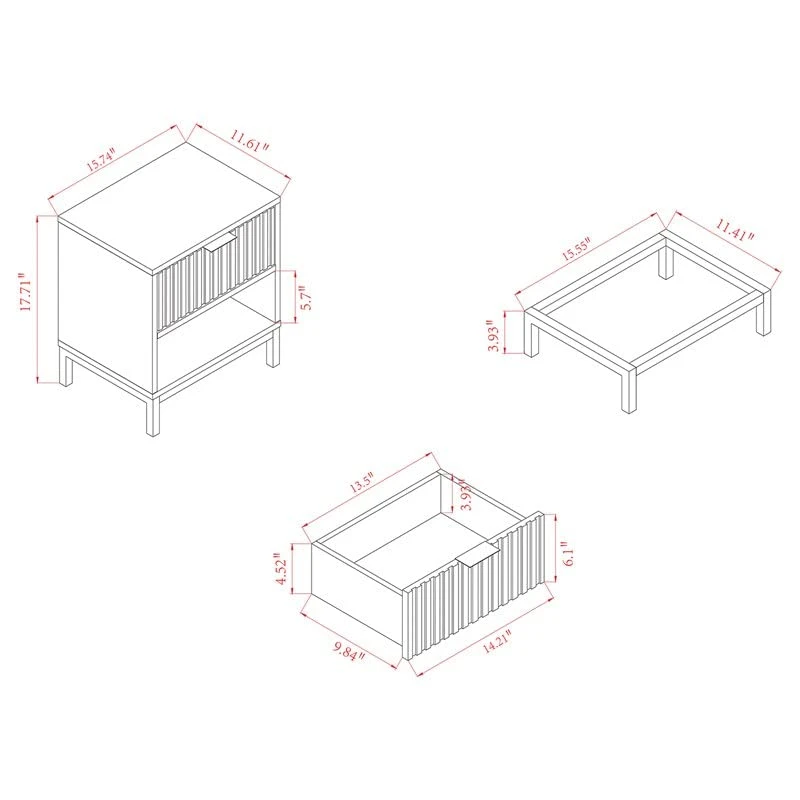 15.74"
11.61"
17.71"
5.7"

15.55"
11.41"
3.93"

13.5"
3.93"
4.52"
6.1"
9.84"
14.21"