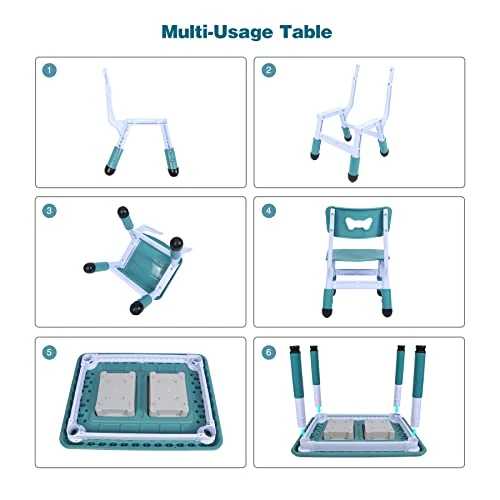 Multi-Usage Table

1

2

3

4

5

6