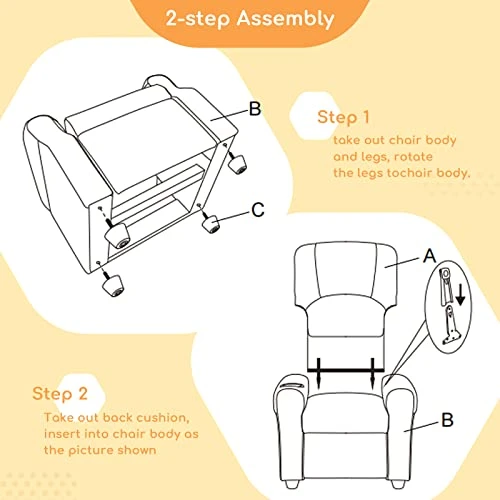 2-step Assembly

B

C

Step 1

take out chair body and legs, rotate the legs tochair body.

A

B

Step 2

Take out back cushion, insert into chair body as the picture shown